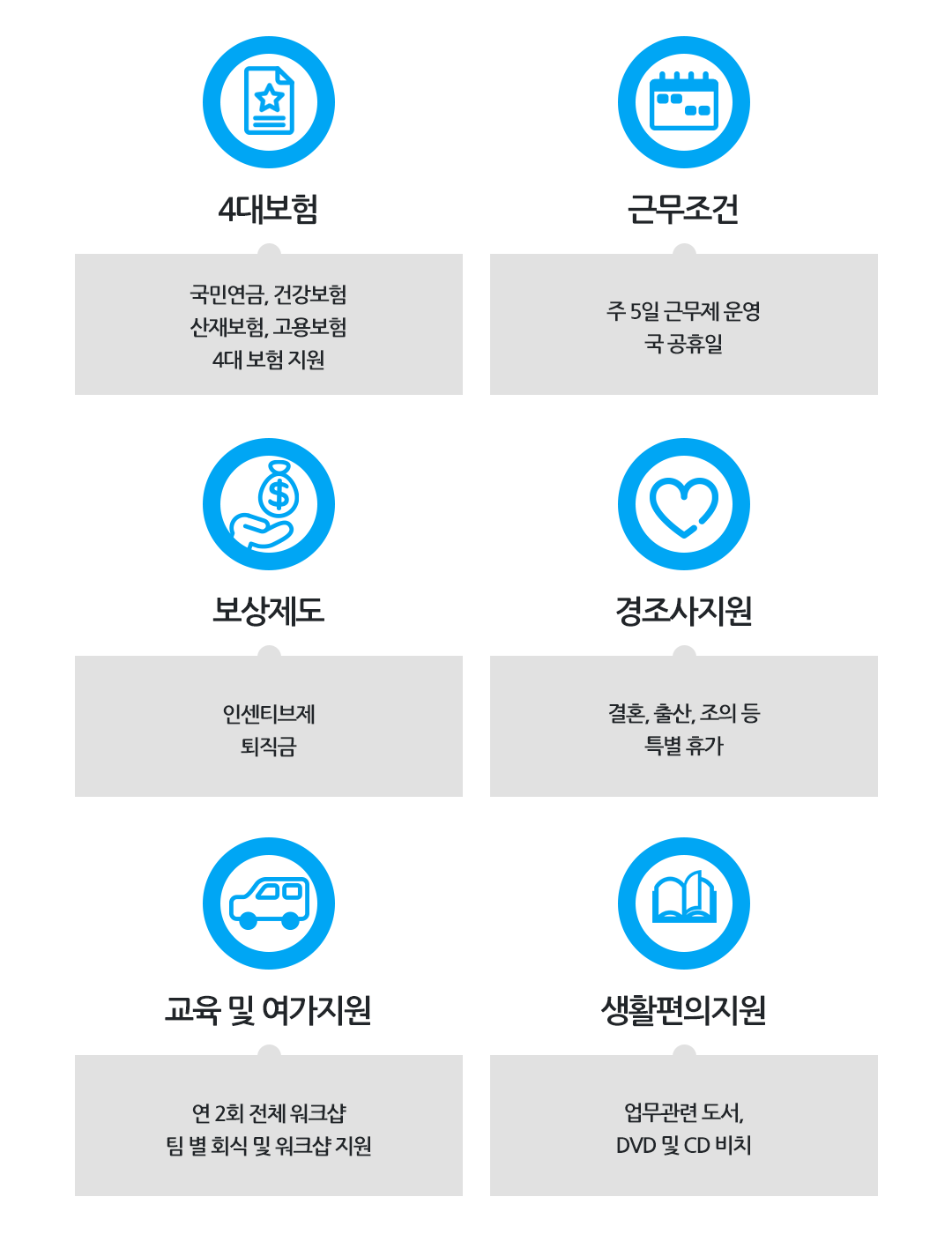 4대보험

국민연금, 건강보험
산재보험, 고용보험
4대 보험 지원

근무조건

주 5일 근무제 운영
국 공휴일

보상제도

인센티브제
퇴직금

경조사지원

결혼, 출산, 조의 등
특별 휴가

교육 및 여가지원

연 2회 전체 워크샵
팀 별 회식 및 워크샵 지원

생활편의지원

업무관련 도서,
DVD 및 CD 비치